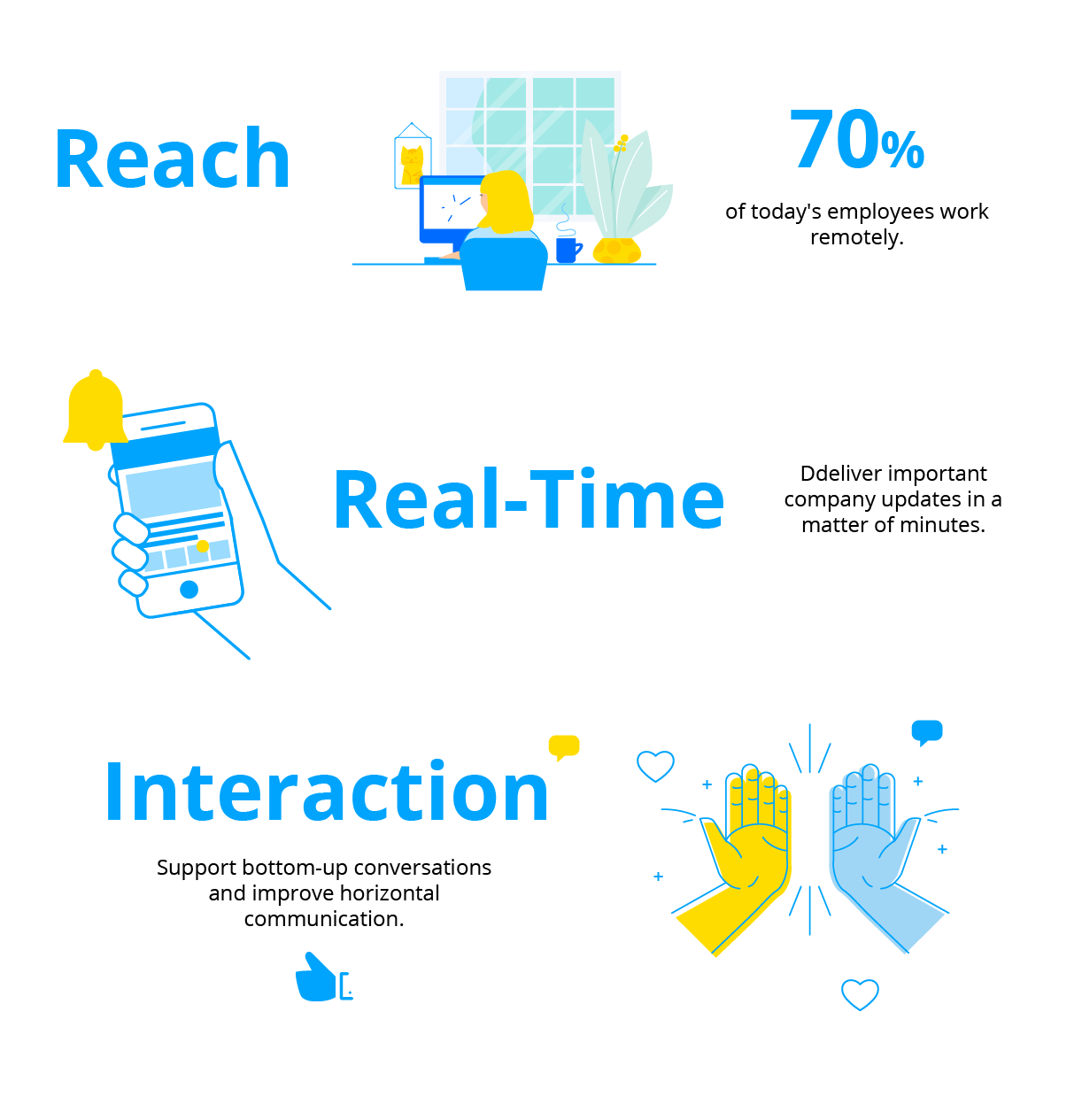 Reach

70%

of today's employees work remotely.

Real-Time

Ddeliver important company updates in a matter of minutes.

Interaction

Support bottom-up conversations and improve horizontal communication.